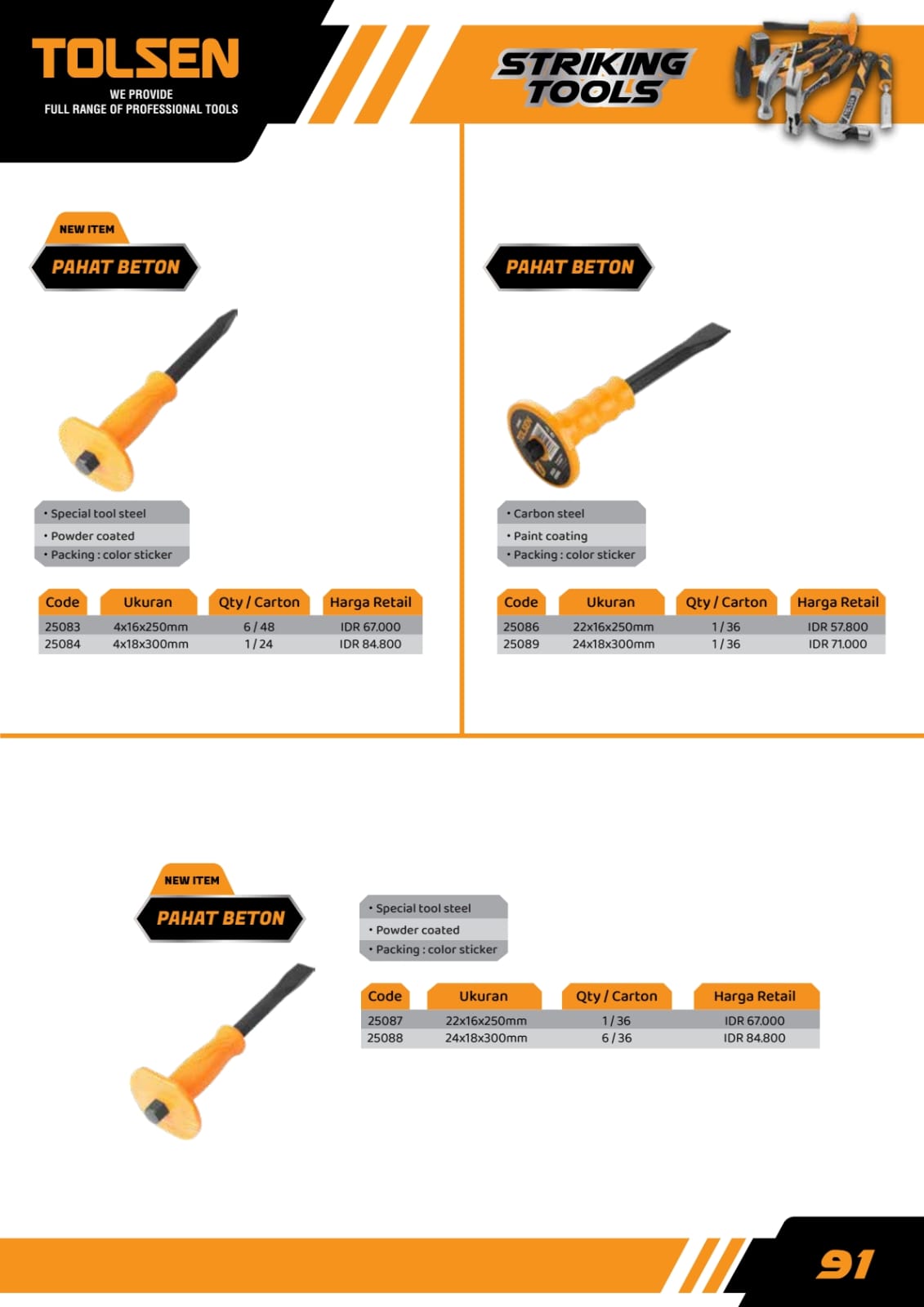 TOLSEN
WE PROVIDE
FULL RANGE OF PROFESSIONAL TOOLS

STRIKING TOOLS

NEW ITEM
PAHAT BETON

• Special tool steel
• Powder coated
• Packing : color sticker

| Code | Ukuran | Qty / Carton | Harga Retail |
|---|---|---|---|
| 25083 | 4x16x250mm | 6 / 48 | IDR 67.000 |
| 25084 | 4x18x300mm | 1 / 24 | IDR 84.800 |

PAHAT BETON

• Carbon steel
• Paint coating
• Packing : color sticker

| Code | Ukuran | Qty / Carton | Harga Retail |
|---|---|---|---|
| 25086 | 22x16x250mm | 1 / 36 | IDR 57.800 |
| 25089 | 24x18x300mm | 1 / 36 | IDR 71.000 |

NEW ITEM
PAHAT BETON

• Special tool steel
• Powder coated
• Packing : color sticker

| Code | Ukuran | Qty / Carton | Harga Retail |
|---|---|---|---|
| 25087 | 22x16x250mm | 1 / 36 | IDR 67.000 |
| 25088 | 24x18x300mm | 6 / 36 | IDR 84.800 |

91